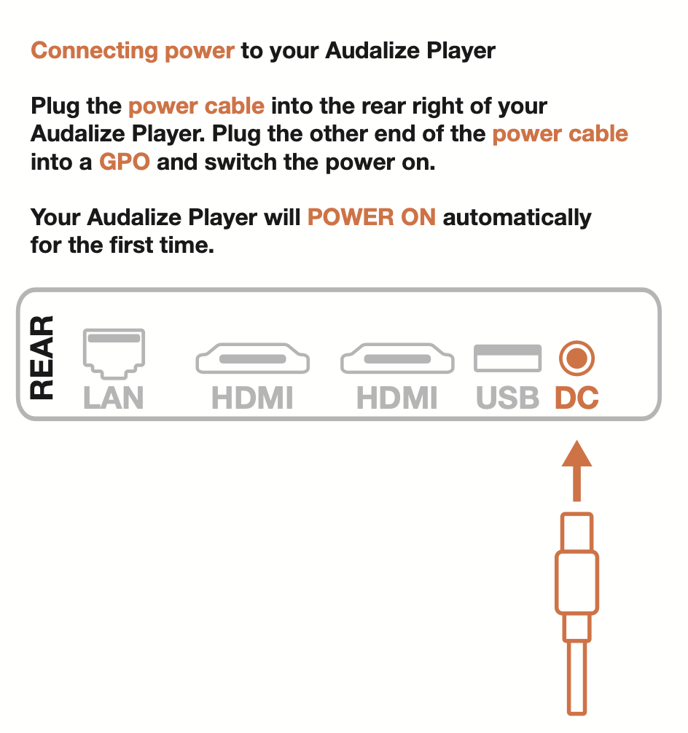 Connecting power to your Audalize Player

Plug the power cable into the rear right of your Audalize Player. Plug the other end of the power cable into a GPO and switch the power on.

Your Audalize Player will POWER ON automatically for the first time.

REAR
LAN
HDMI
HDMI
USB
DC